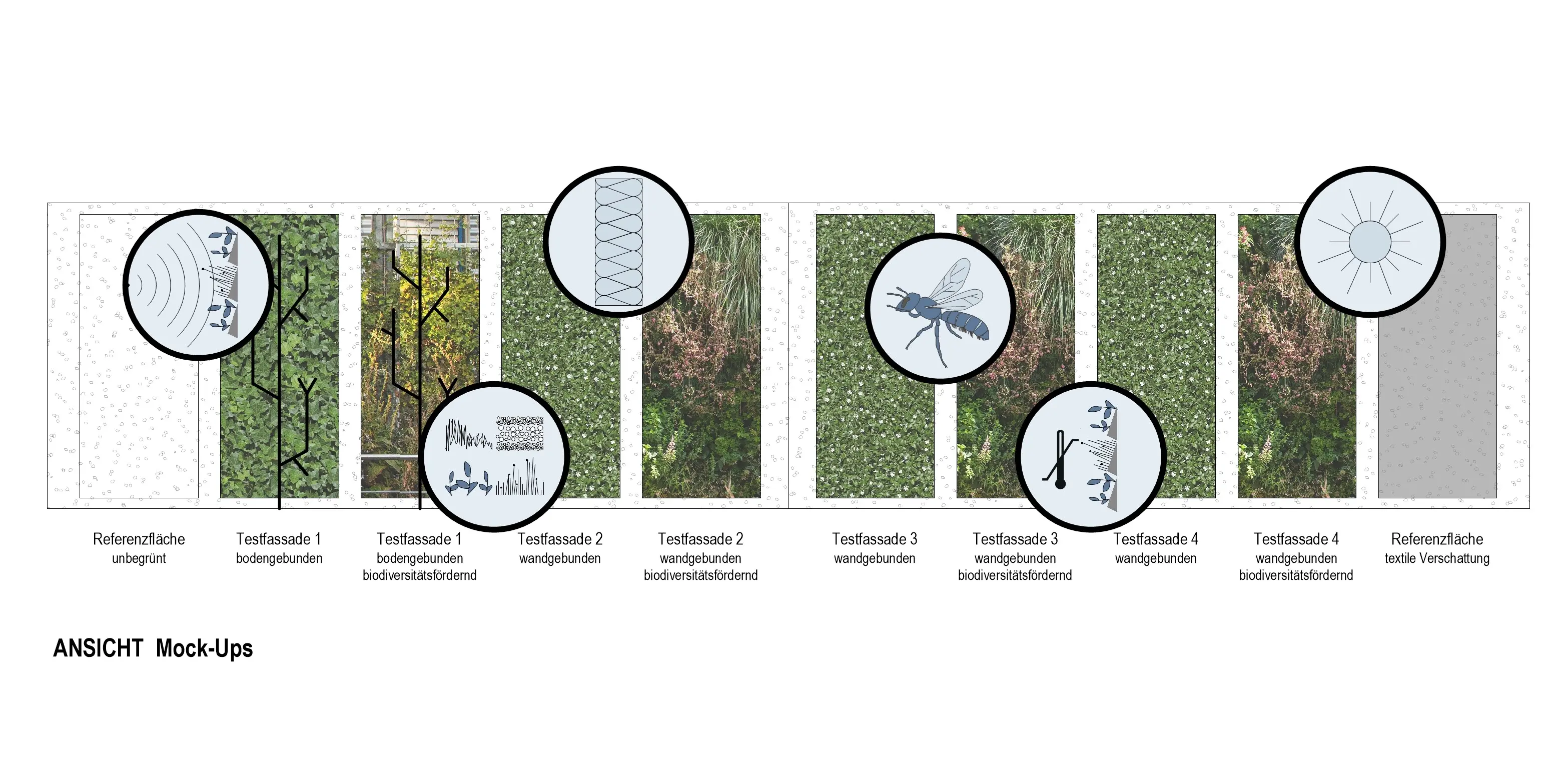 Referenzfläche
unbegrünt

Testfassade 1
bodengebunden

Testfassade 1
bodengebunden
biodiversitätsfördernd

Testfassade 2
wandgebunden

Testfassade 2
wandgebunden
biodiversitätsfördernd

Testfassade 3
wandgebunden

Testfassade 3
wandgebunden
biodiversitätsfördernd

Testfassade 4
wandgebunden

Testfassade 4
wandgebunden
biodiversitätsfördernd

Referenzfläche
textile Verschattung

ANSICHT Mock-Ups